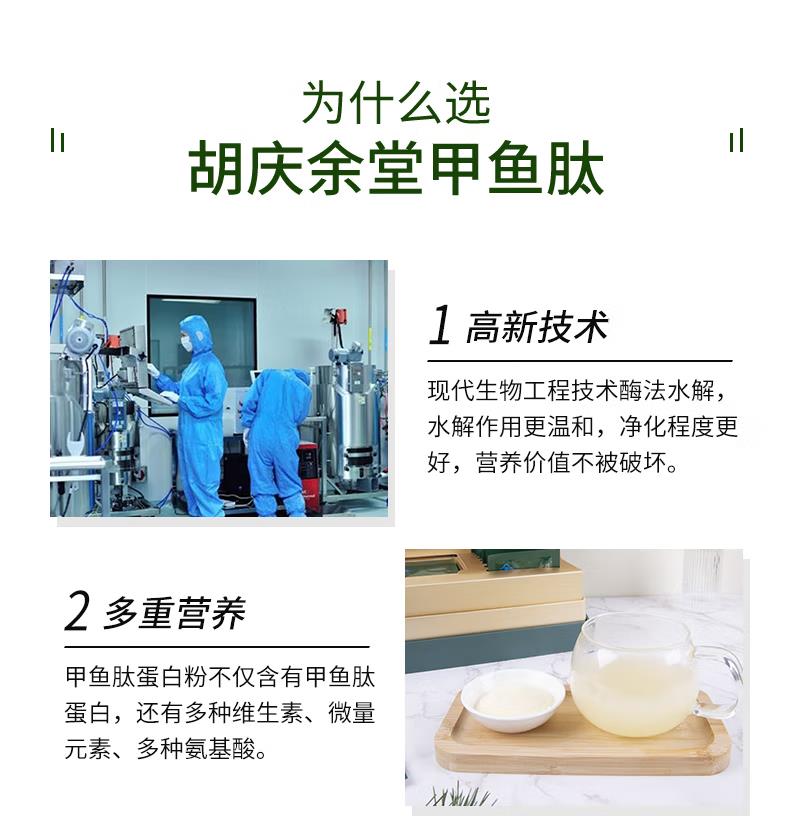 为什么选
胡庆余堂甲鱼肽

1 高新技术

现代生物工程技术酶法水解，水解作用更温和，净化程度更好，营养价值不被破坏。

2 多重营养

甲鱼肽蛋白粉不仅含有甲鱼肽蛋白，还有多种维生素、微量元素、多种氨基酸。